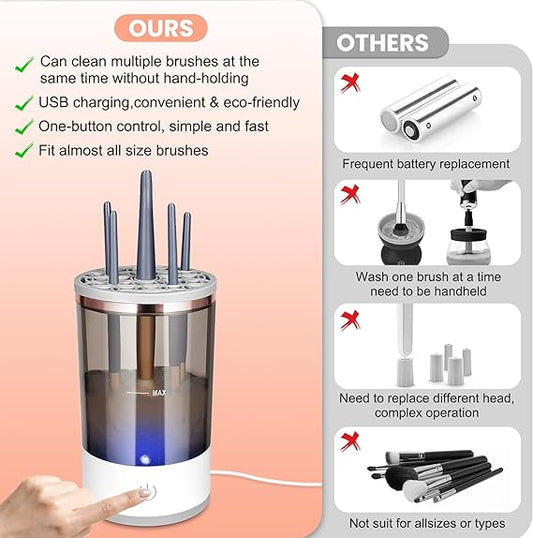 OURS

Can clean multiple brushes at the same time without hand-holding

USB charging,convenient & eco-friendly

One-button control, simple and fast

Fit almost all size brushes

MAX

OTHERS

Frequent battery replacement

Wash one brush at a time need to be handheld

Need to replace different head, complex operation

Not suit for allsizes or types