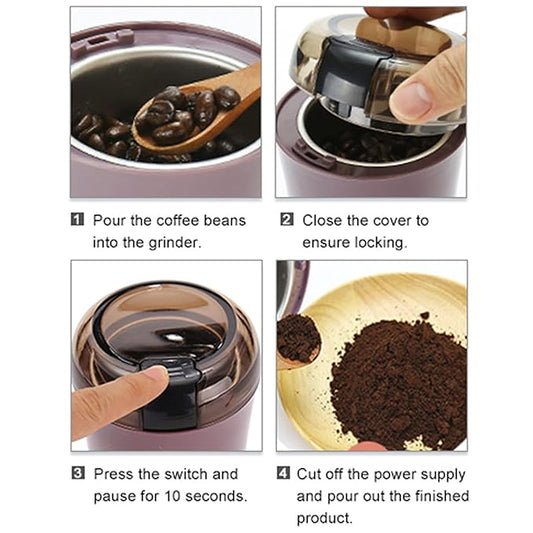 1 Pour the coffee beans into the grinder.

2 Close the cover to ensure locking.

3 Press the switch and pause for 10 seconds.

4 Cut off the power supply and pour out the finished product.