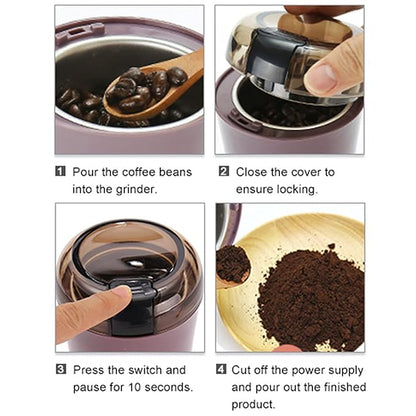 1 Pour the coffee beans into the grinder.

2 Close the cover to ensure locking.

3 Press the switch and pause for 10 seconds.

4 Cut off the power supply and pour out the finished product.